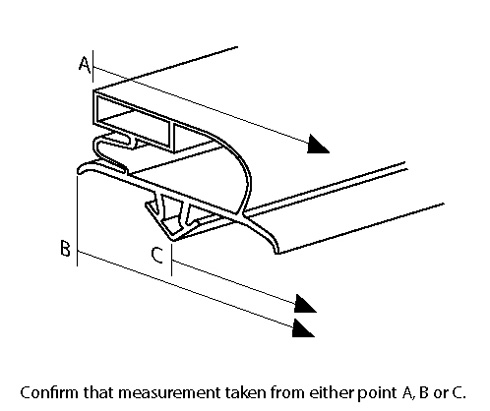 A

B

C

Confirm that measurement taken from either point A, B or C.